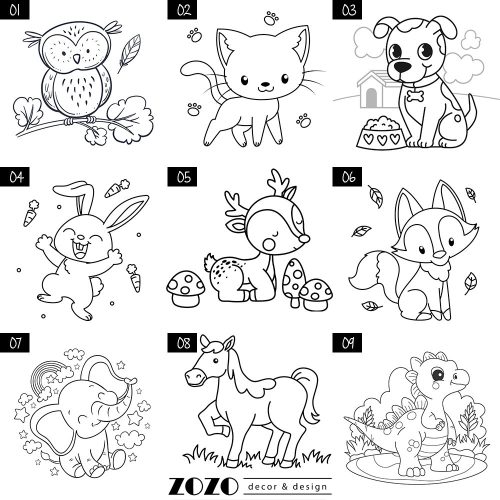 01

02

03

04

05

06

07

08

09

ZOZO decor & design